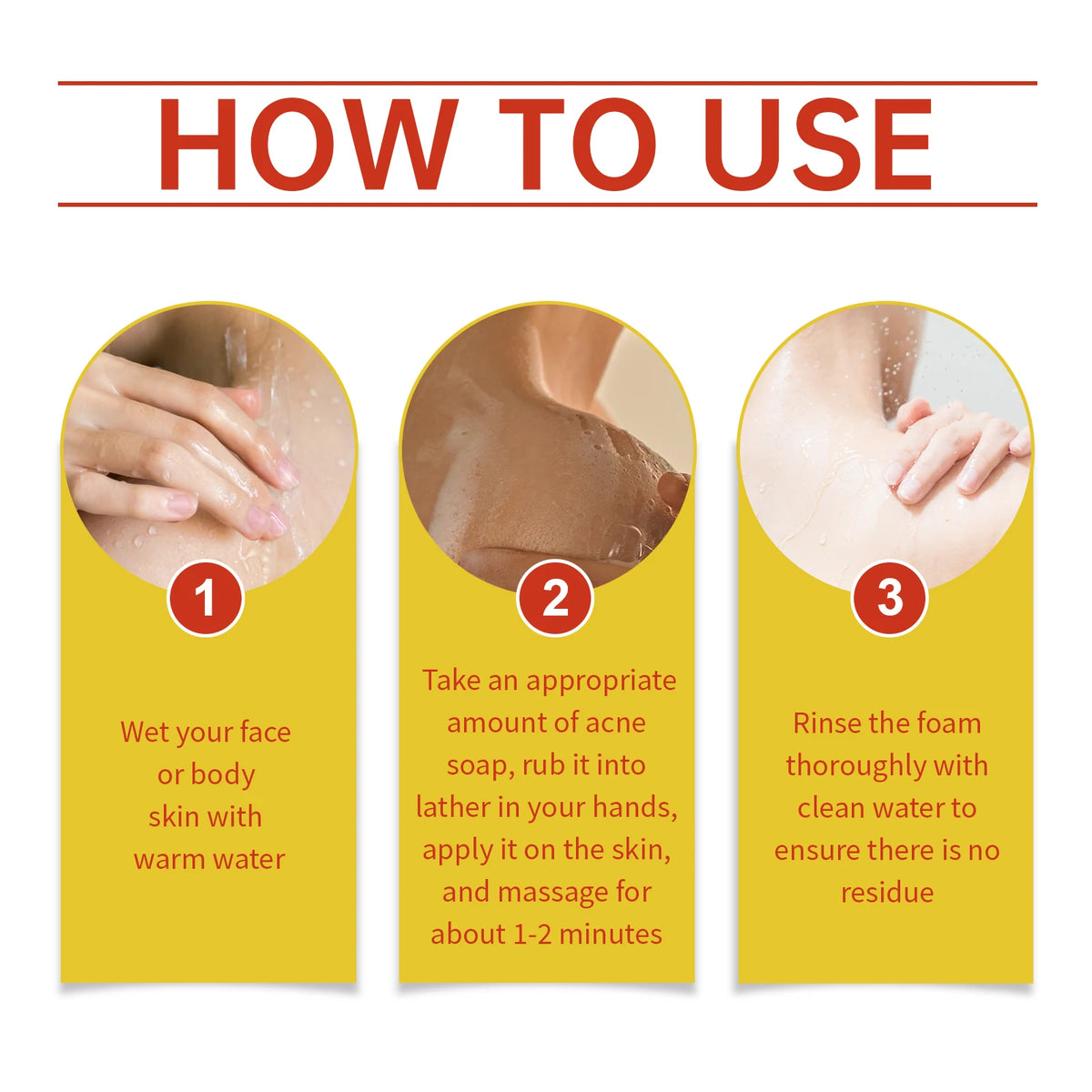 HOW TO USE

1

Wet your face or body skin with warm water

2

Take an appropriate amount of acne soap, rub it into lather in your hands, apply it on the skin, and massage for about 1-2 minutes

3

Rinse the foam thoroughly with clean water to ensure there is no residue