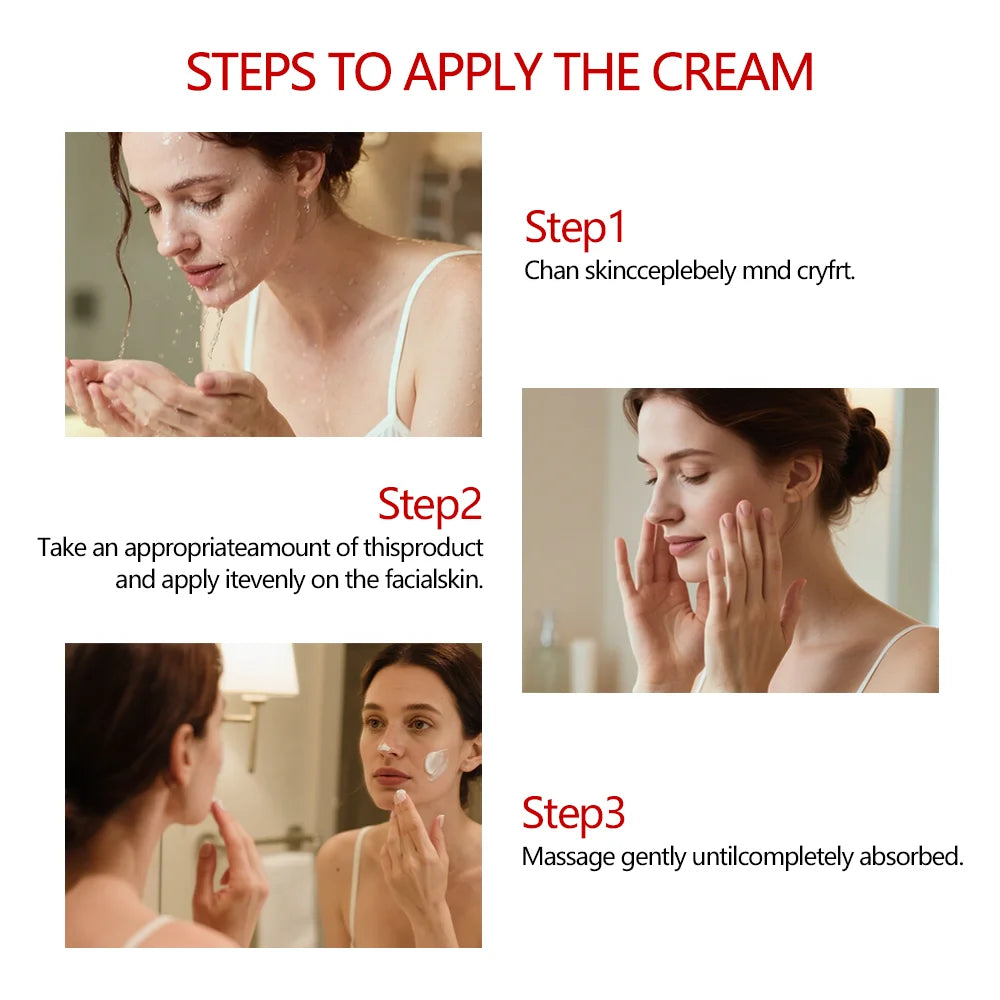 STEPS TO APPLY THE CREAM

Step1
Chan skincceplebely mnd cryfrt.

Step2
Take an appropriateamount of thisproduct and apply itevenly on the facialskin.

Step3
Massage gently untilcompletely absorbed.