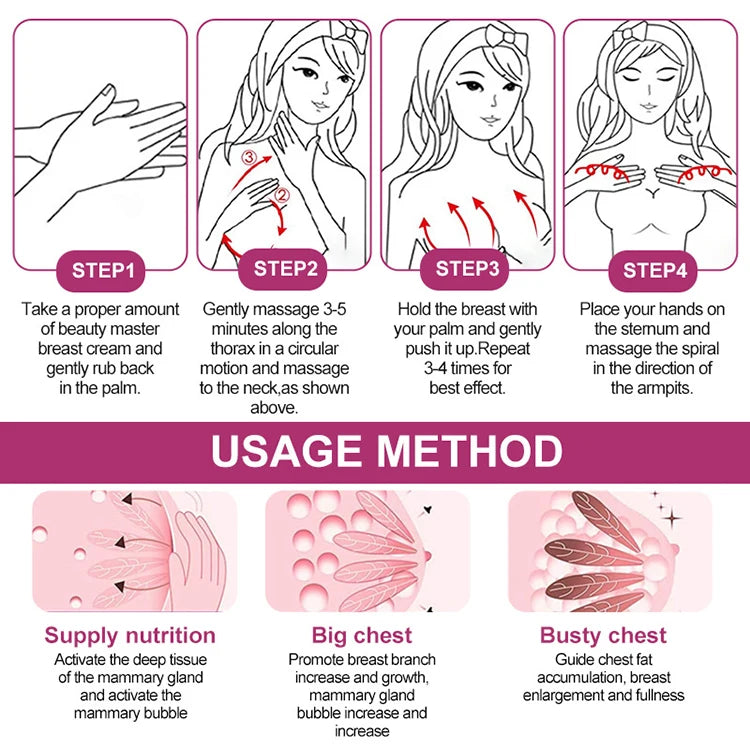 ③

②

STEP1

Take a proper amount of beauty master breast cream and gently rub back in the palm.

STEP2

Gently massage 3-5 minutes along the thorax in a circular motion and massage to the neck,as shown above.

STEP3

Hold the breast with your palm and gently push it up.Repeat 3-4 times for best effect.

STEP4

Place your hands on the sternum and massage the spiral in the direction of the armpits.

USAGE METHOD

Supply nutrition

Activate the deep tissue of the mammary gland and activate the mammary bubble

Big chest

Promote breast branch increase and growth, mammary gland bubble increase and increase

Busty chest

Guide chest fat accumulation, breast enlargement and fullness