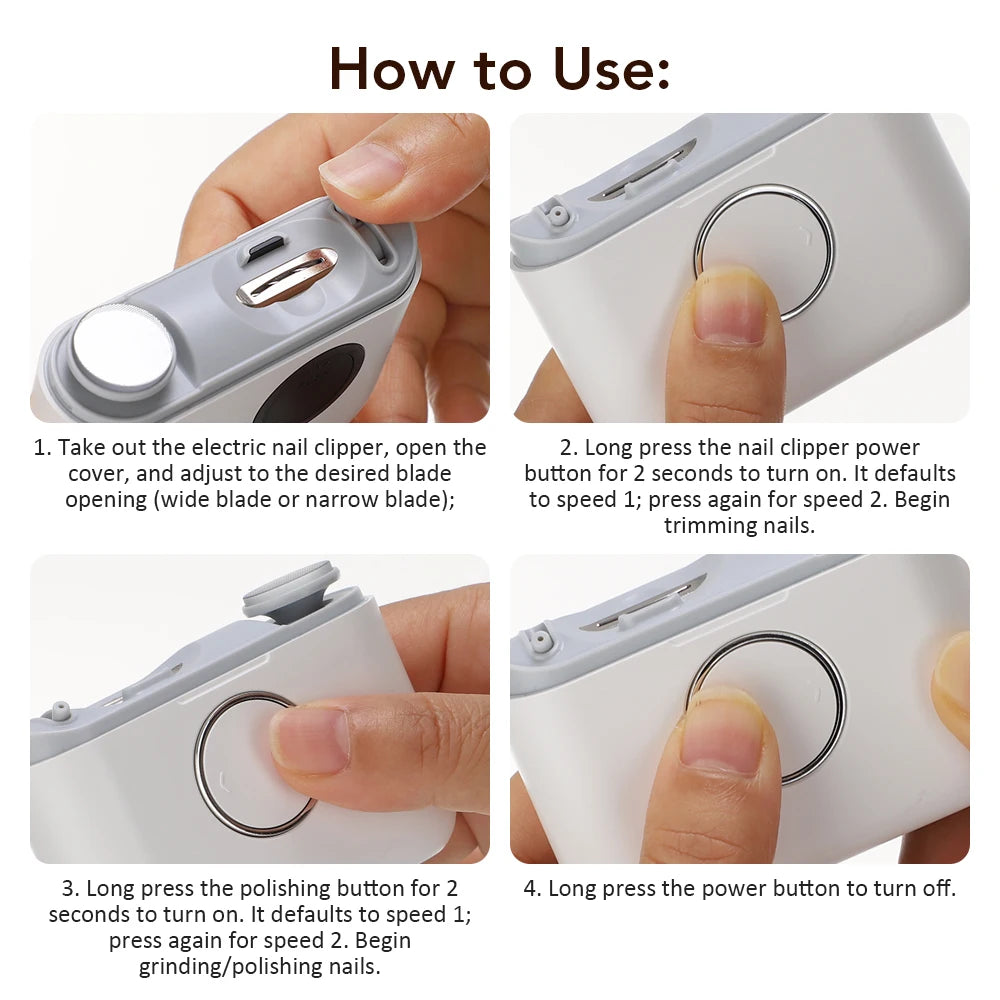 How to Use:

1. Take out the electric nail clipper, open the cover, and adjust to the desired blade opening (wide blade or narrow blade);

2. Long press the nail clipper power button for 2 seconds to turn on. It defaults to speed 1; press again for speed 2. Begin trimming nails.

3. Long press the polishing button for 2 seconds to turn on. It defaults to speed 1; press again for speed 2. Begin grinding/polishing nails.

4. Long press the power button to turn off.