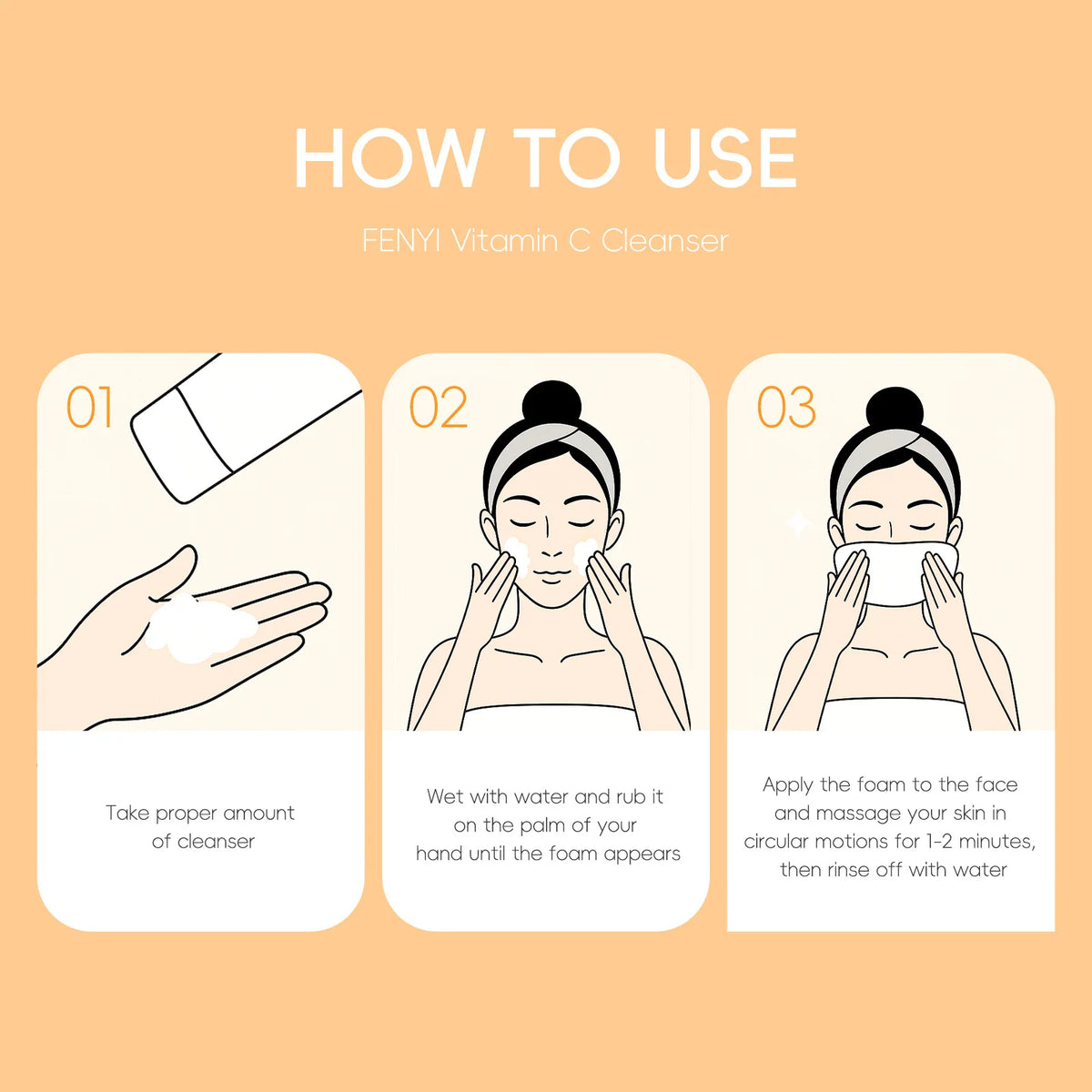 HOW TO USE

FENYI Vitamin C Cleanser

01

Take proper amount of cleanser

02

Wet with water and rub it on the palm of your hand until the foam appears

03

Apply the foam to the face and massage your skin in circular motions for 1-2 minutes, then rinse off with water