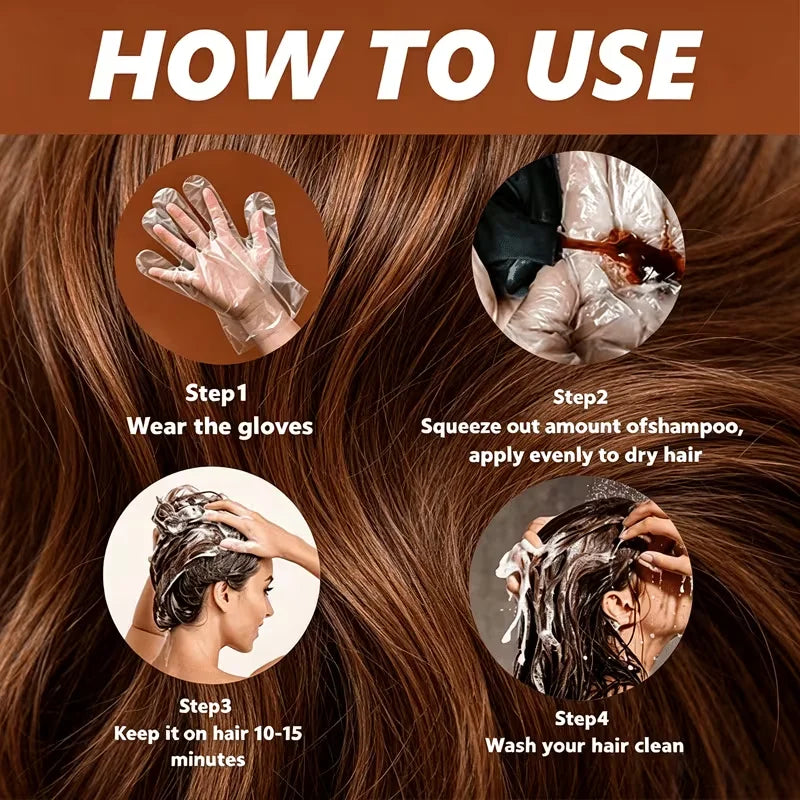 HOW TO USE

Step1
Wear the gloves

Step2
Squeeze out amount ofshampoo, apply evenly to dry hair

Step3
Keep it on hair 10-15 minutes

Step4
Wash your hair clean