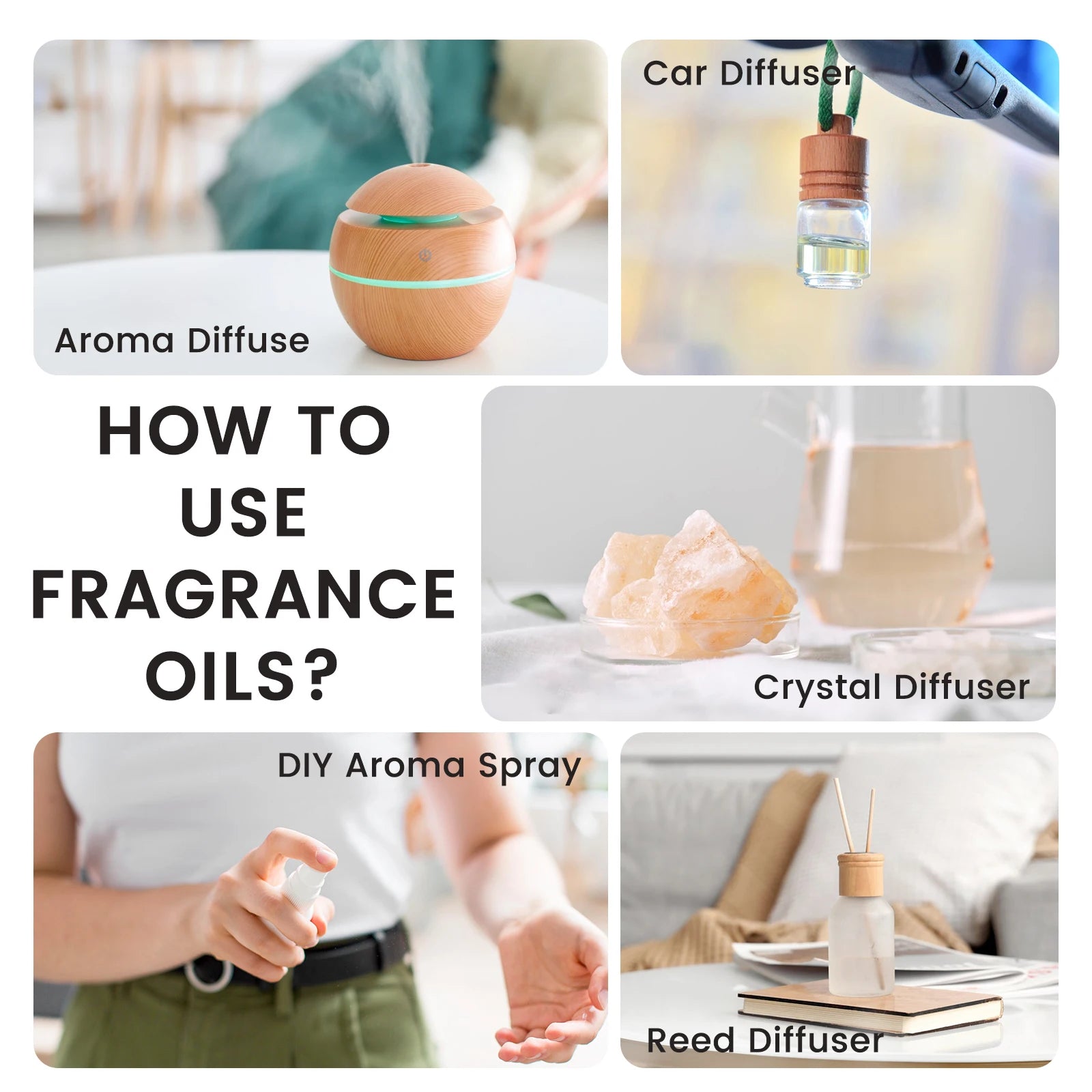 Aroma Diffuse

Car Diffuser

HOW TO USE FRAGRANCE OILS?

Crystal Diffuser

DIY Aroma Spray

Reed Diffuser